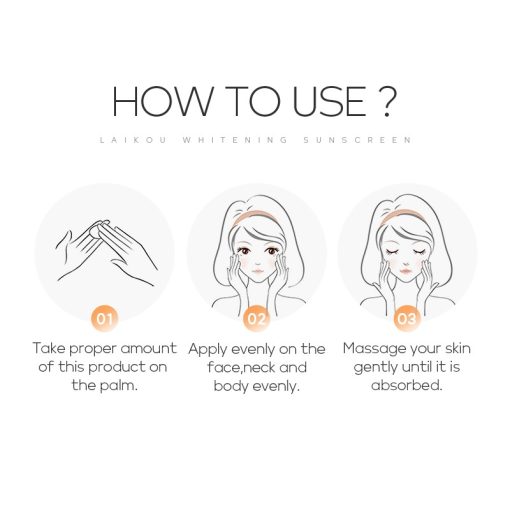 HOW TO USE ?

LAIKOU WHITENING SUNSCREEN

01
Take proper amount of this product on the palm.

02
Apply evenly on the face,neck and body evenly.

03
Massage your skin gently until it is absorbed.